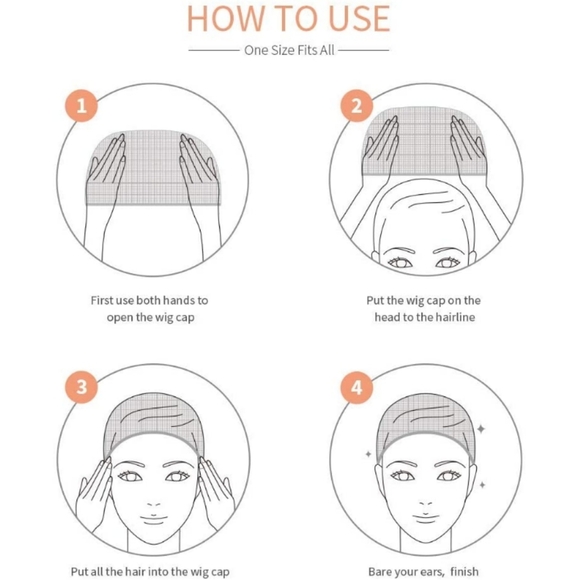 HOW TO USE

One Size Fits All

1

First use both hands to open the wig cap

2

Put the wig cap on the head to the hairline

3

Put all the hair into the wig cap

4

Bare your ears, finish